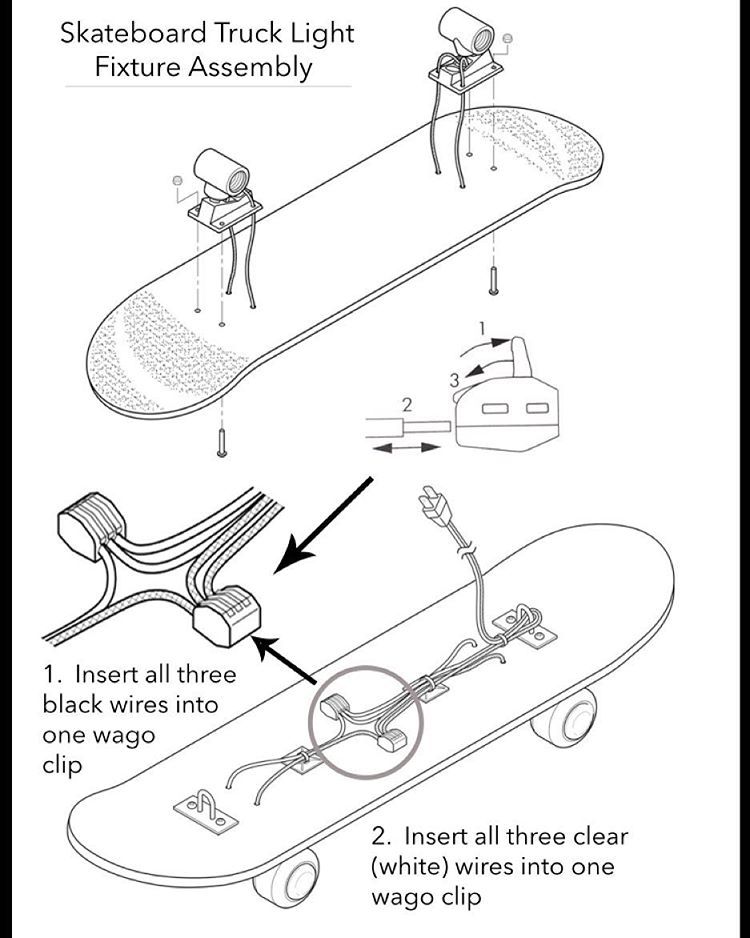 Skateboard Truck Light Fixture Assembly

1

3

2

1. Insert all three black wires into one wago clip

2. Insert all three clear (white) wires into one wago clip