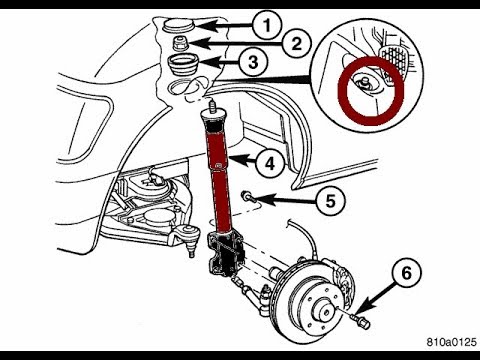 1
2
3
4
5
6
810a0125