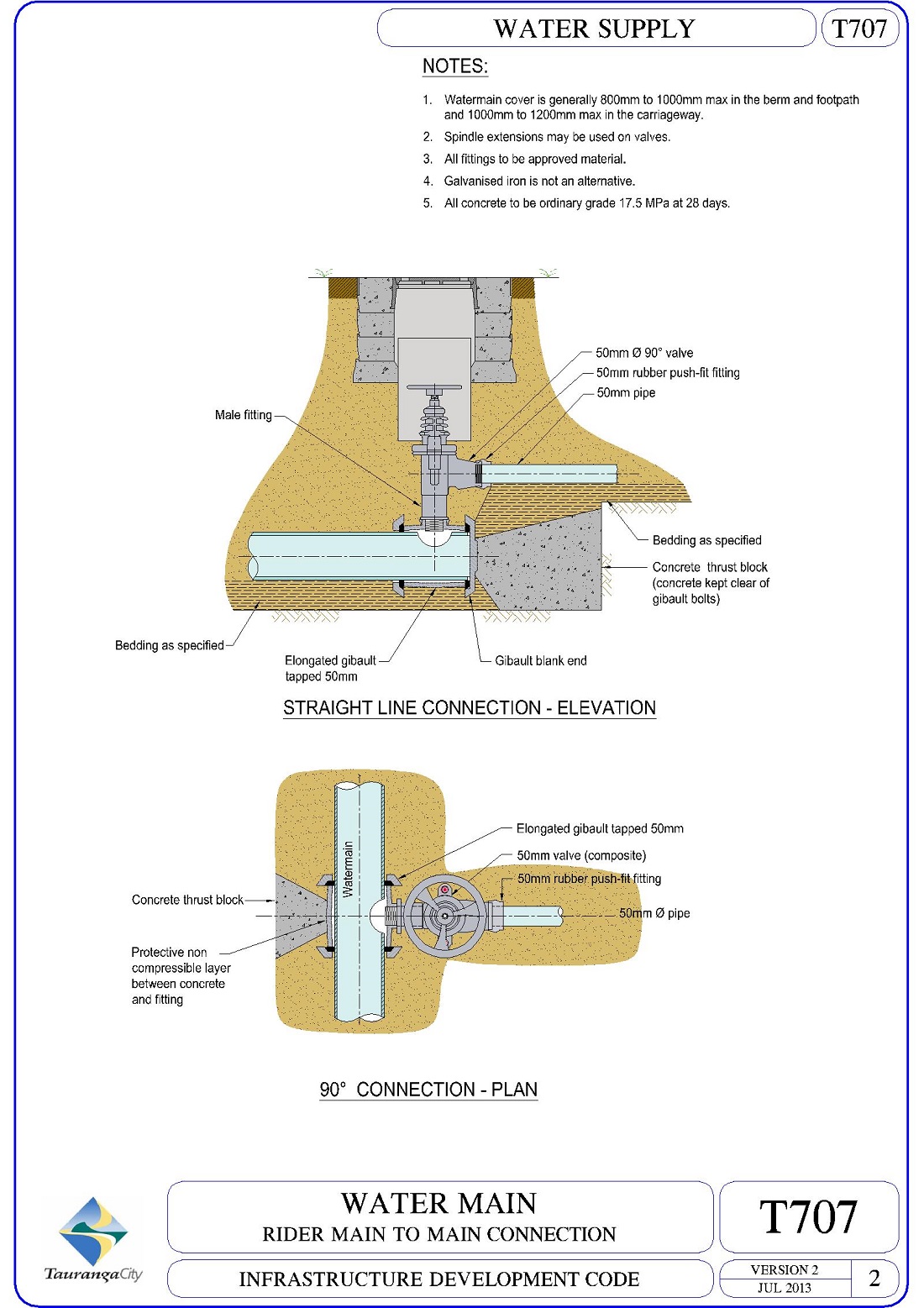 WATER SUPPLY T707

NOTES:

1. Watermain cover is generally 800mm to 1000mm max in the berm and footpath and 1000mm to 1200mm max in the carriageway.
2. Spindle extensions may be used on valves.
3. All fittings to be approved material.
4. Galvanised iron is not an alternative.
5. All concrete to be ordinary grade 17.5 MPa at 28 days.

50mm Ø 90° valve
50mm rubber push-fit fitting
50mm pipe
Male fitting
Bedding as specified
Concrete thrust block (concrete kept clear of gibault bolts)
Bedding as specified
Elongated gibault tapped 50mm
Gibault blank end

STRAIGHT LINE CONNECTION - ELEVATION

Watermain
Elongated gibault tapped 50mm
50mm valve (composite)
50mm rubber push-fit fitting
50mm Ø pipe
Concrete thrust block
Protective non compressible layer between concrete and fitting

90° CONNECTION - PLAN

TaurangaCity

WATER MAIN
RIDER MAIN TO MAIN CONNECTION

T707

INFRASTRUCTURE DEVELOPMENT CODE

VERSION 2
JUL 2013
2