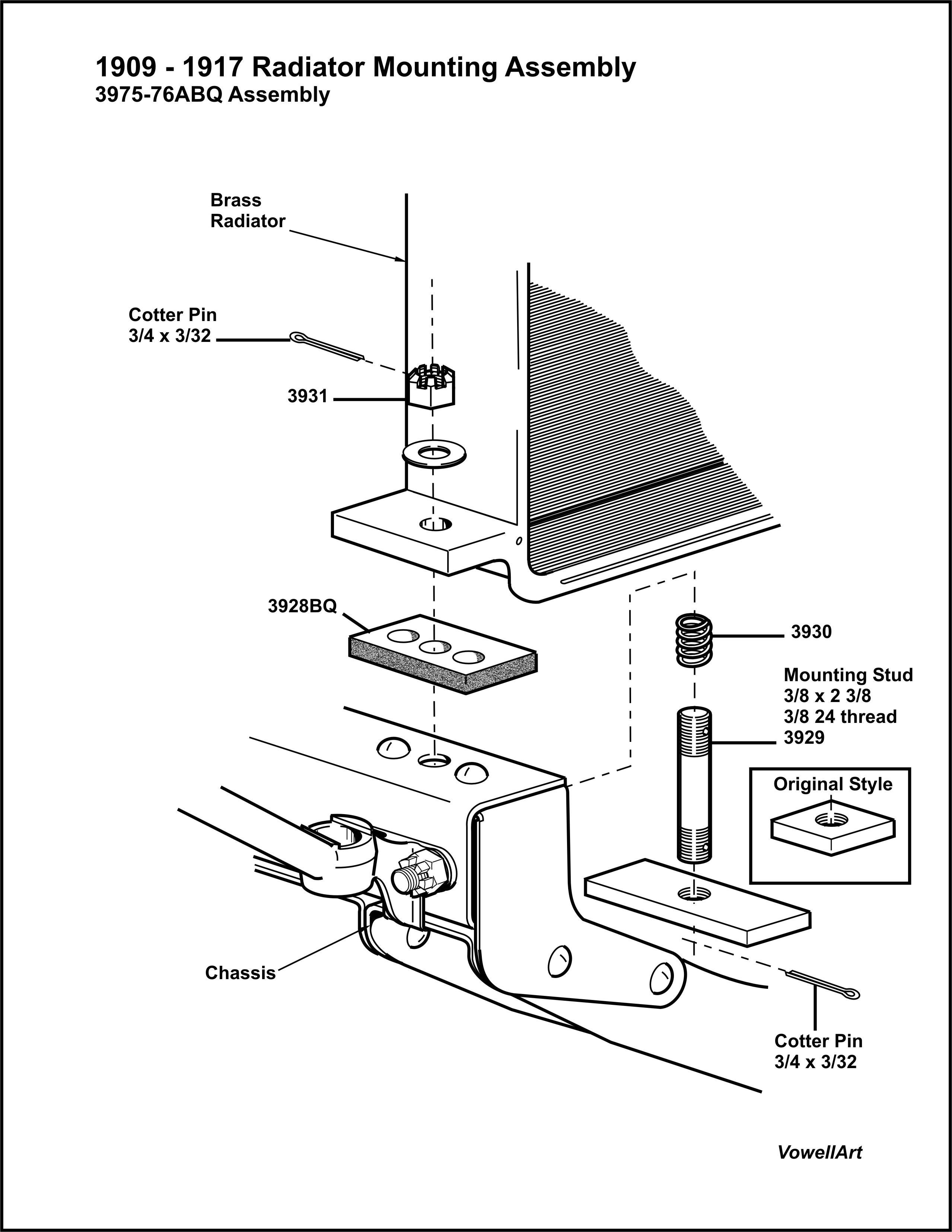 1909 - 1917 Radiator Mounting Assembly
3975-76ABQ Assembly

Brass Radiator

Cotter Pin
3/4 x 3/32

3931

3928BQ

3930

Mounting Stud
3/8 x 2 3/8
3/8 24 thread
3929

Original Style

Chassis

Cotter Pin
3/4 x 3/32

VowellArt