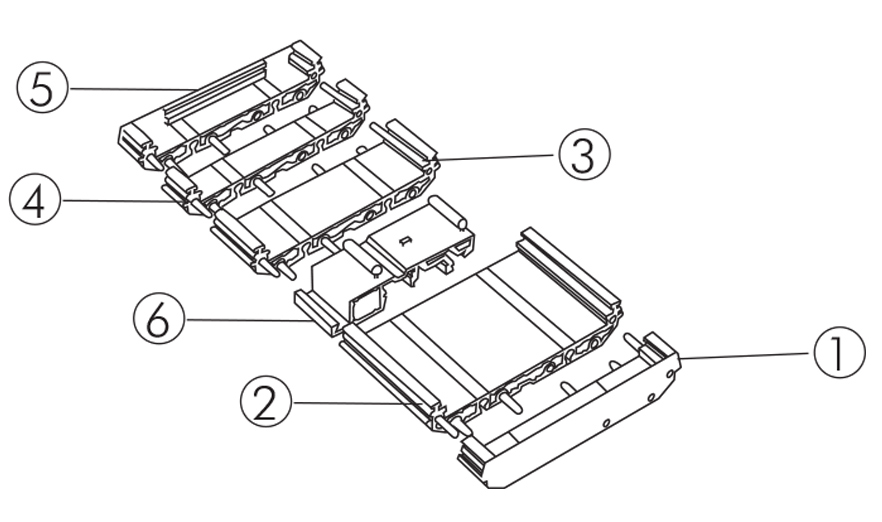 5
3
4
6
1
2