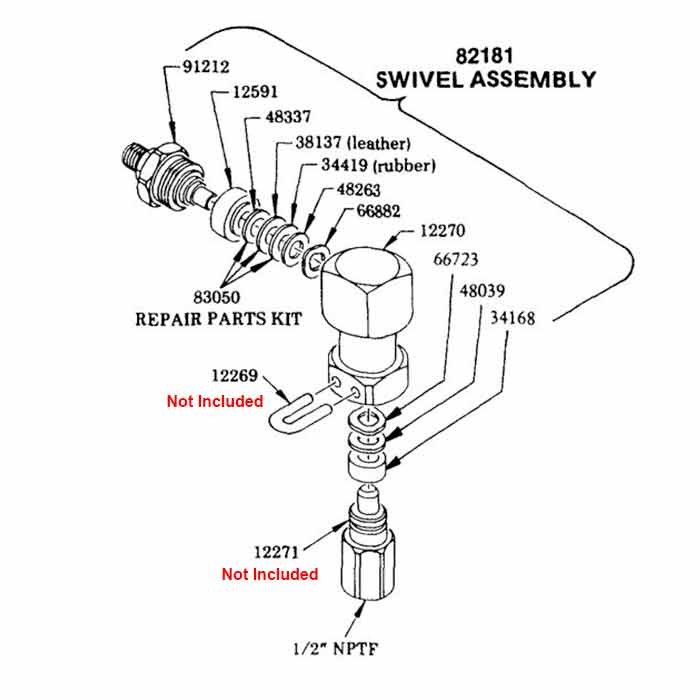 82181
SWIVEL ASSEMBLY

91212
12591
48337
38137 (leather)
34419 (rubber)
48263
66882
12270
66723
48039
34168

83050
REPAIR PARTS KIT

12269
Not Included

12271
Not Included

1/2" NPTF