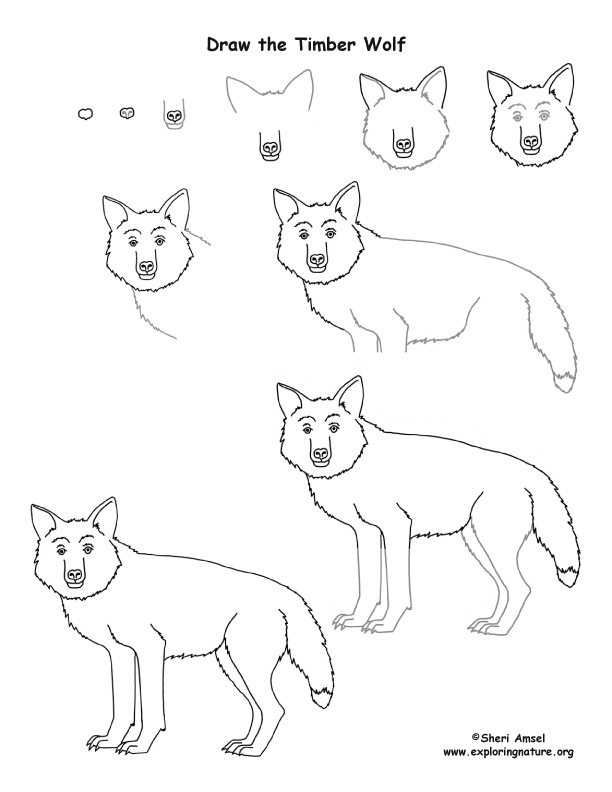 Draw the Timber Wolf

©Sheri Amsel
www.exploringnature.org