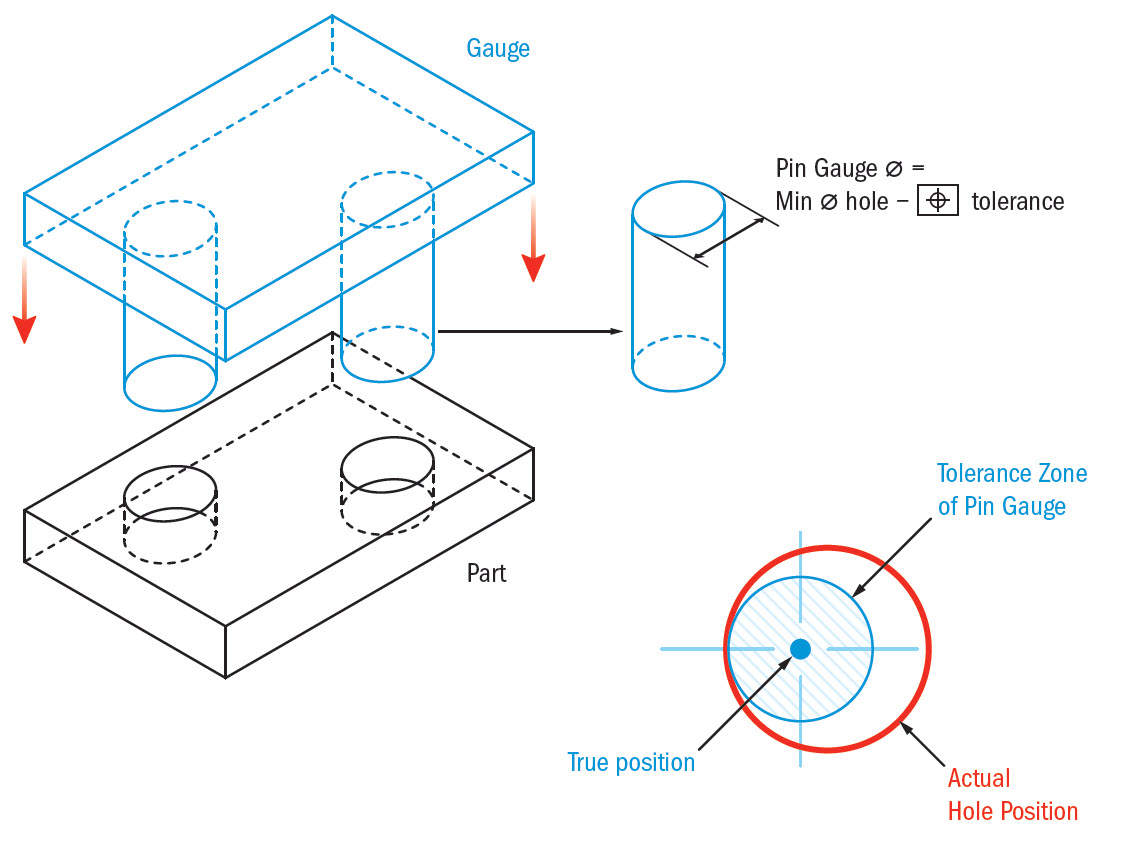 Gauge

Pin Gauge ⌀ =
Min ⌀ hole − ⌖ tolerance

Part

Tolerance Zone of Pin Gauge

True position

Actual Hole Position