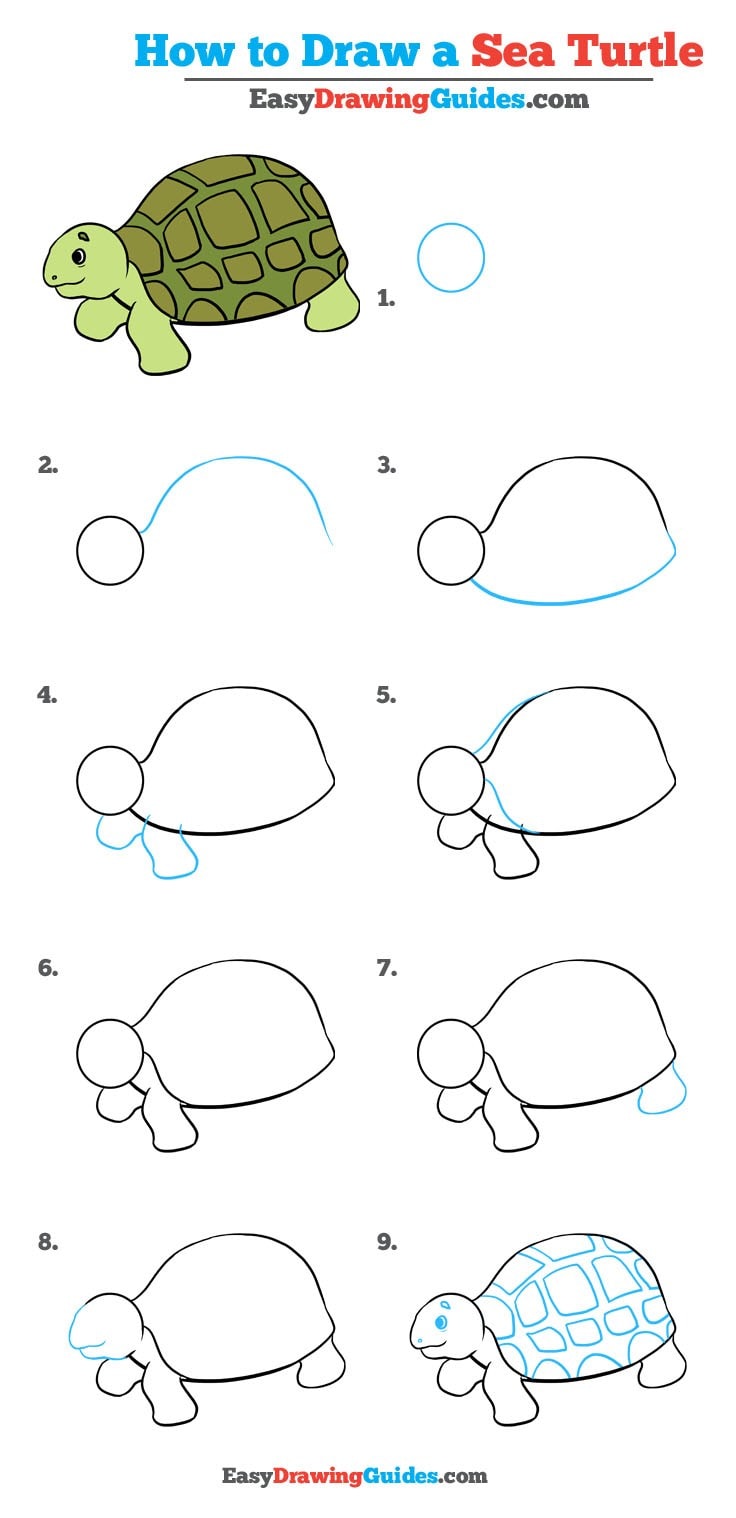 How to Draw a Sea Turtle

EasyDrawingGuides.com

1.

2.

3.

4.

5.

6.

7.

8.

9.

EasyDrawingGuides.com