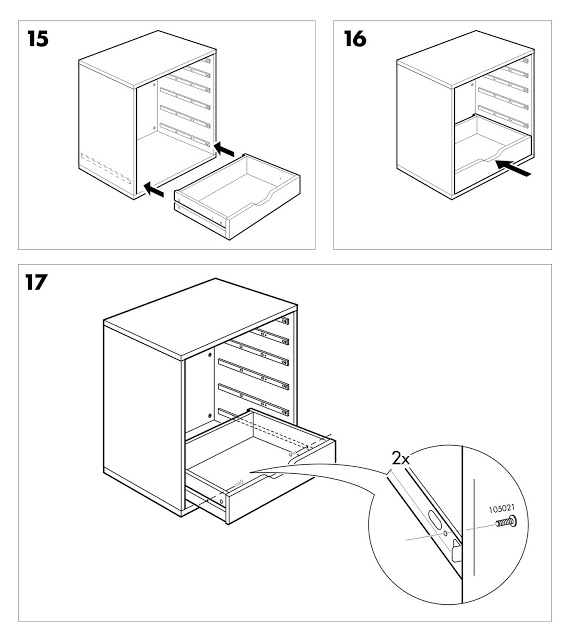 15

16

17

2x

105021