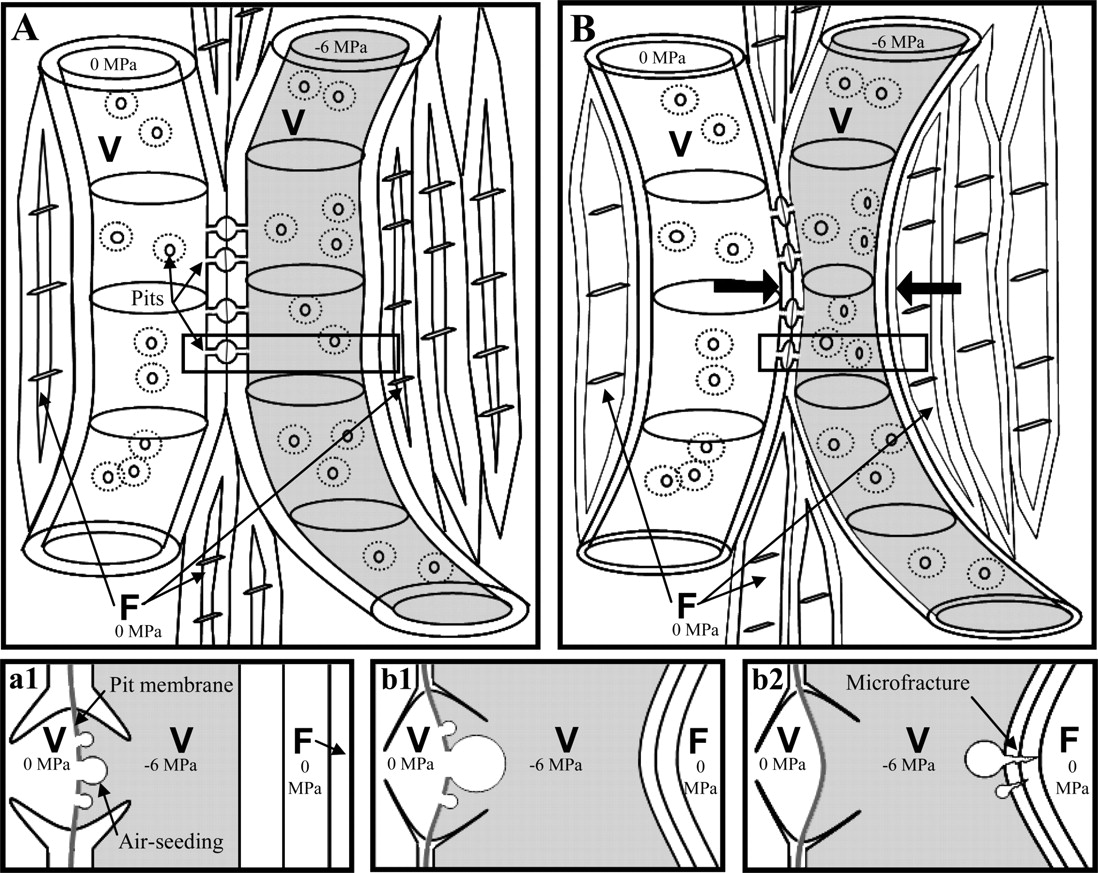 A

0 MPa

-6 MPa

V

V

Pits

F
0 MPa

B

0 MPa

-6 MPa

V

V

F
0 MPa

a1

Pit membrane

V
0 MPa

V
-6 MPa

F
0
MPa

Air-seeding

b1

V
0 MPa

V
-6 MPa

F
0
MPa

b2

Microfracture

V
0 MPa

V
-6 MPa

F
0
MPa