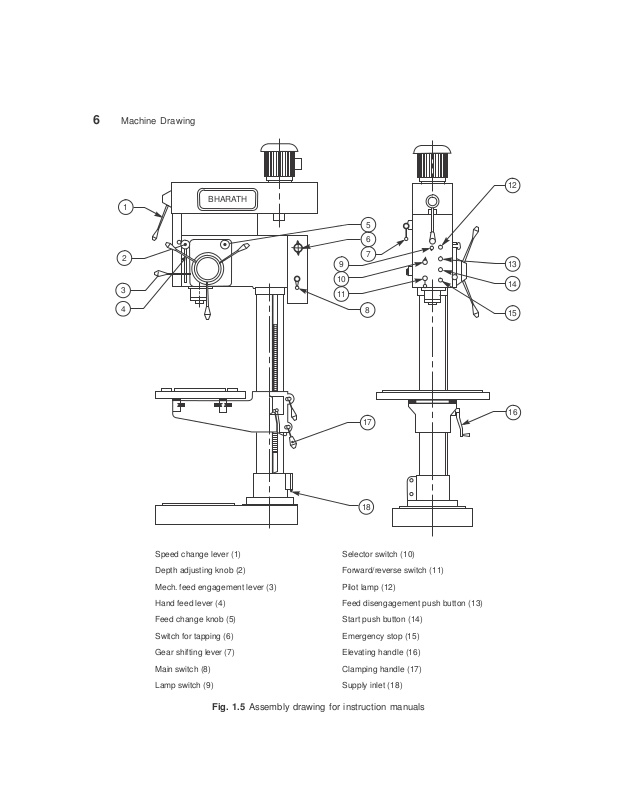 6 Machine Drawing

BHARATH

1
2
3
4
5
6
7
8
9
10
11
12
13
14
15
16
17
18

Speed change lever (1)
Depth adjusting knob (2)
Mech. feed engagement lever (3)
Hand feed lever (4)
Feed change knob (5)
Switch for tapping (6)
Gear shifting lever (7)
Main switch (8)
Lamp switch (9)

Selector switch (10)
Forward/reverse switch (11)
Pilot lamp (12)
Feed disengagement push button (13)
Start push button (14)
Emergency stop (15)
Elevating handle (16)
Clamping handle (17)
Supply inlet (18)

Fig. 1.5 Assembly drawing for instruction manuals