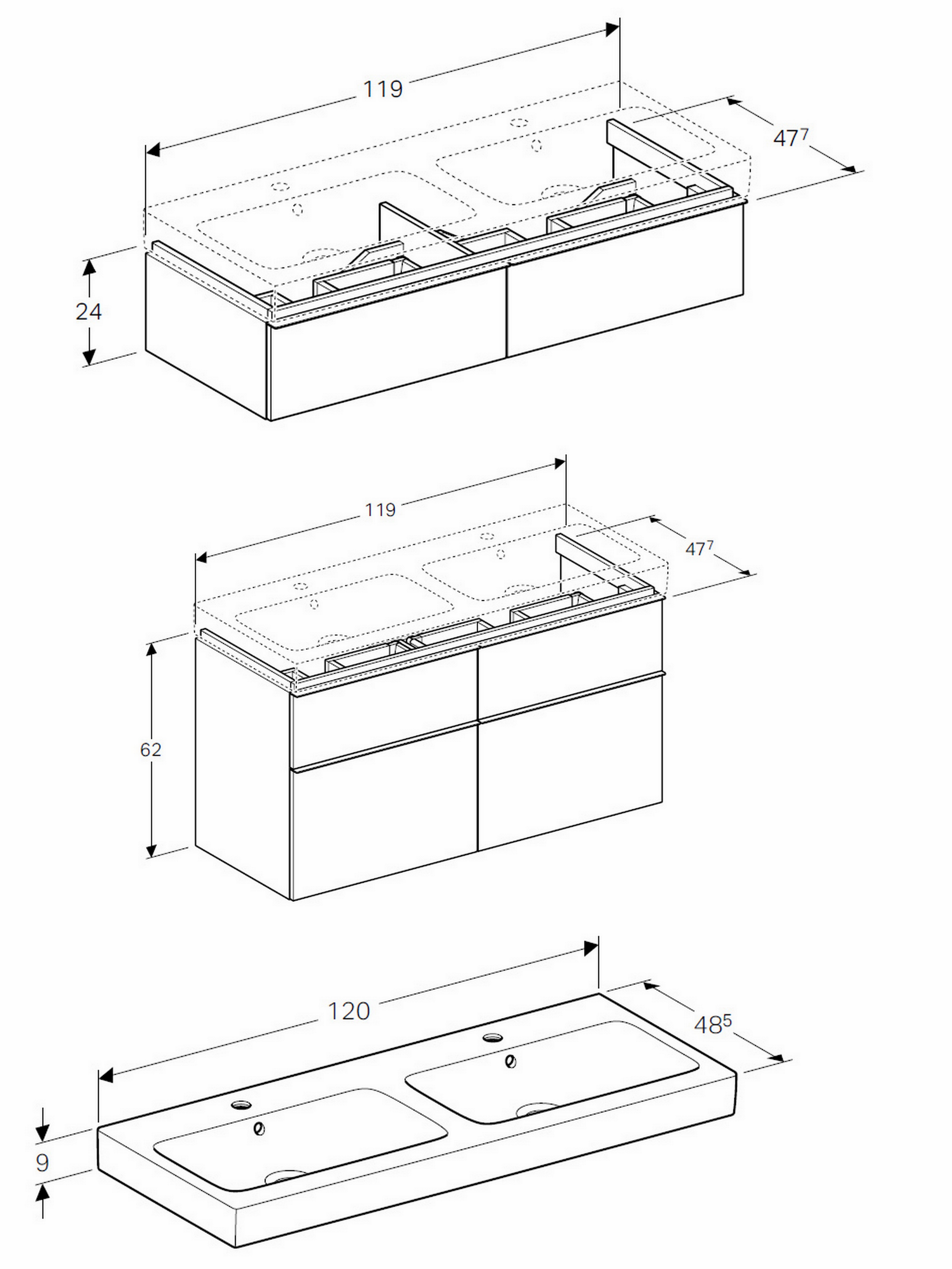 119

$47^7$

24

119

$47^7$

62

120

$48^5$

9