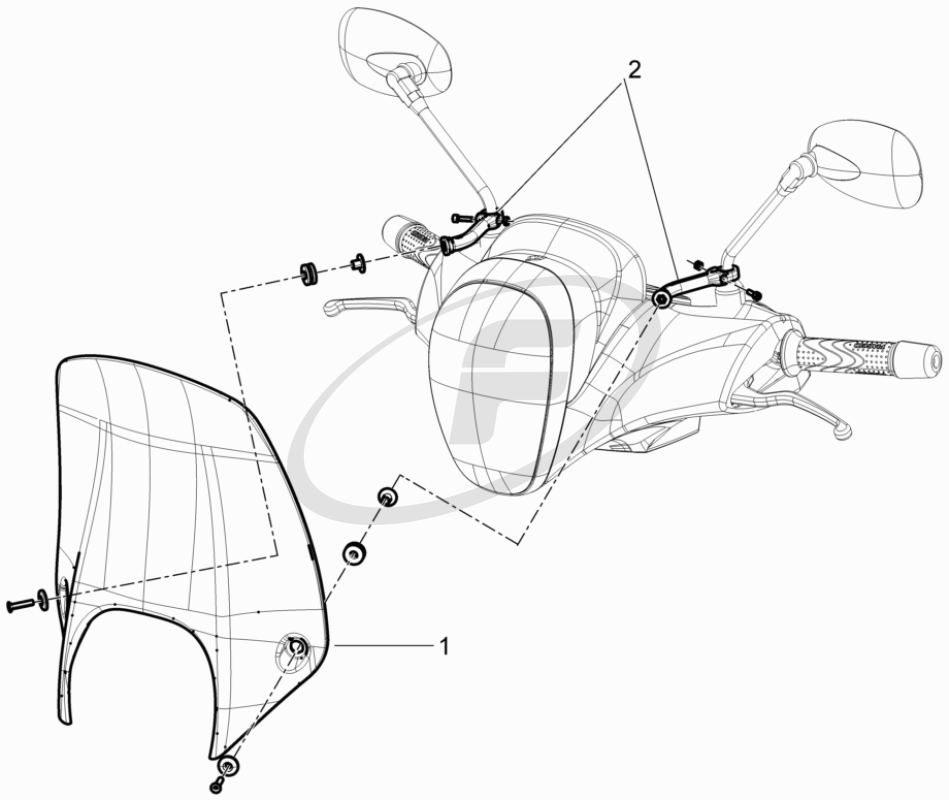 2

1