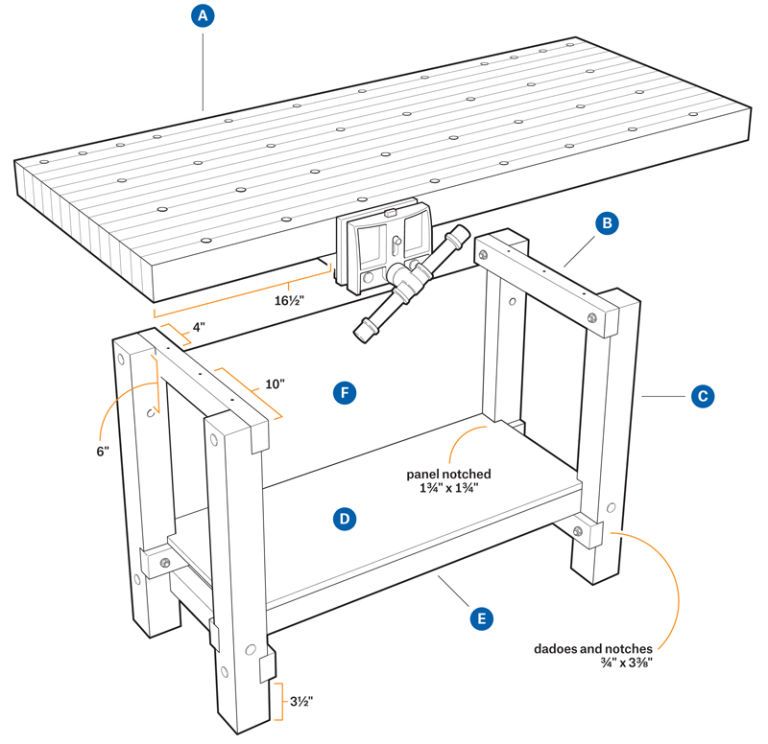 A

B

16½"

4"

10"

F

C

6"

panel notched
1¾" x 1¾"

D

E

dadoes and notches
¾" x 3⅜"

3½"