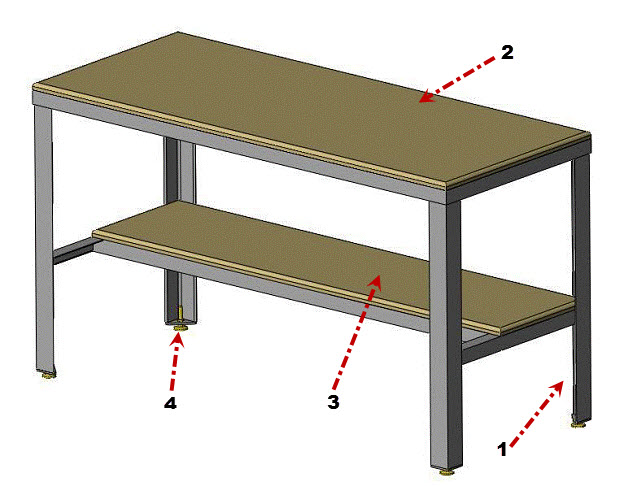 2

4

3

1