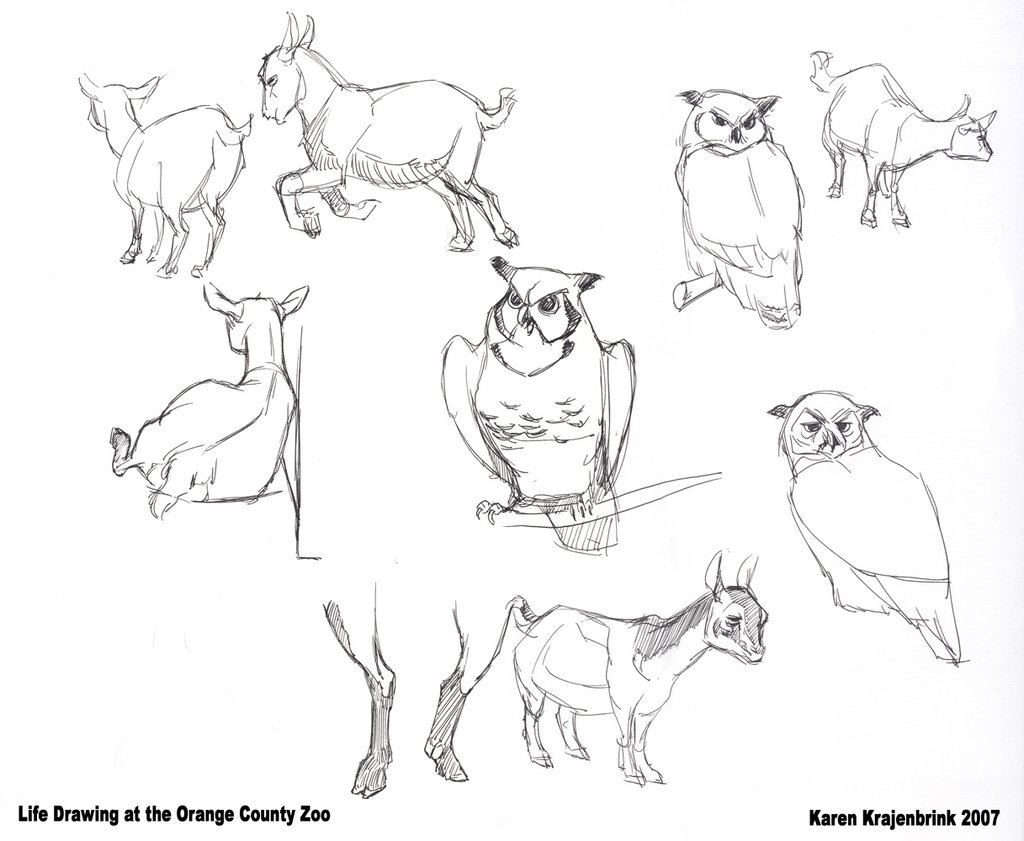 Life Drawing at the Orange County Zoo

Karen Krajenbrink 2007