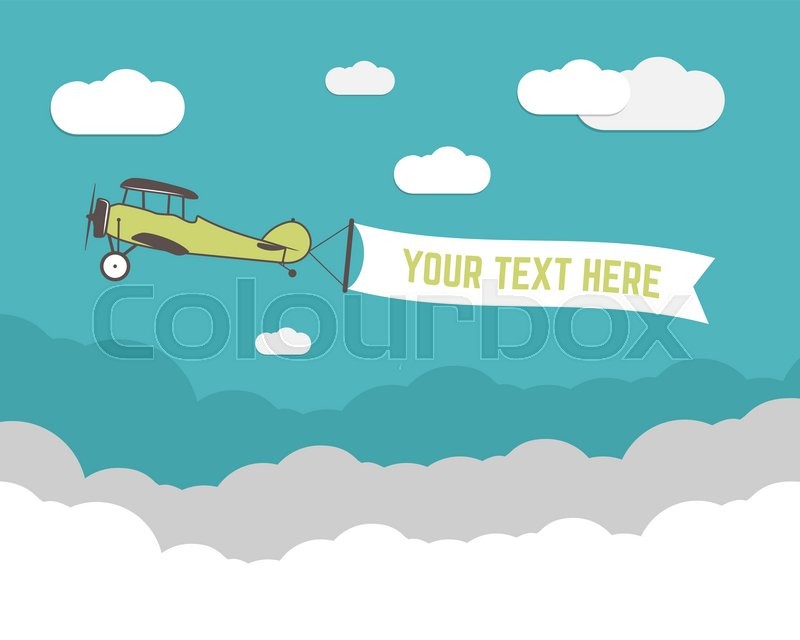 YOUR TEXT HERE

Colourbox