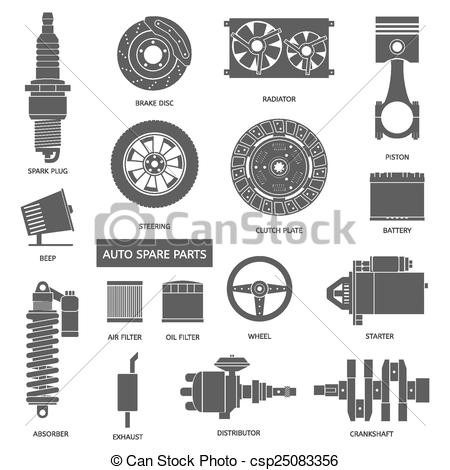 BRAKE DISC

RADIATOR

SPARK PLUG

PISTON

STEERING

CanStock

CLUTCH PLATE

BATTERY

BEEP

AUTO SPARE PARTS

AIR FILTER

OIL FILTER

WHEEL

STARTER

ABSORBER

EXHAUST

DISTRIBUTOR

CRANKSHAFT

© Can Stock Photo - csp25083356