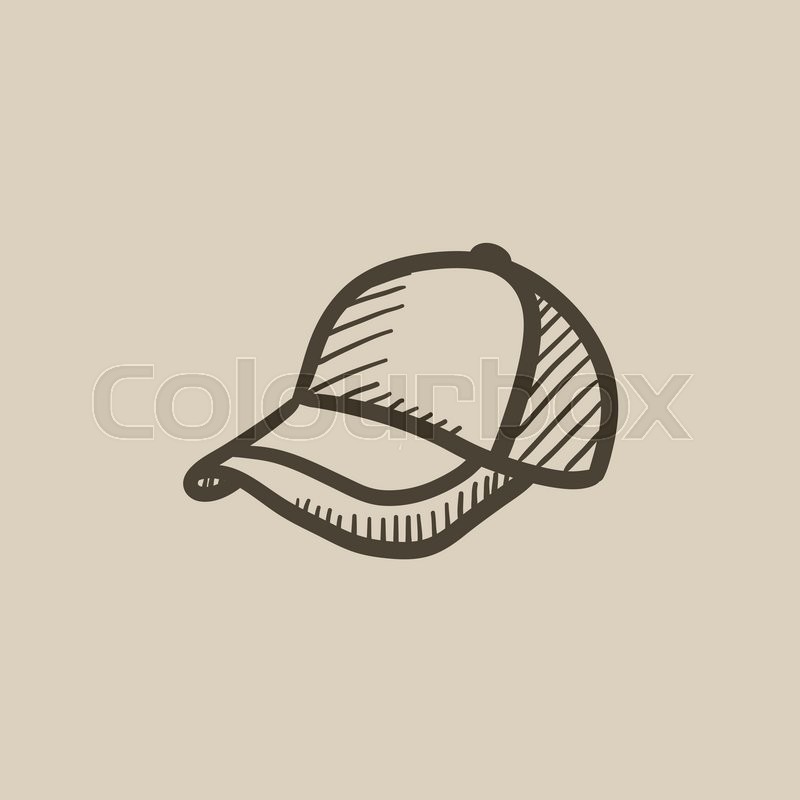 Colourbox