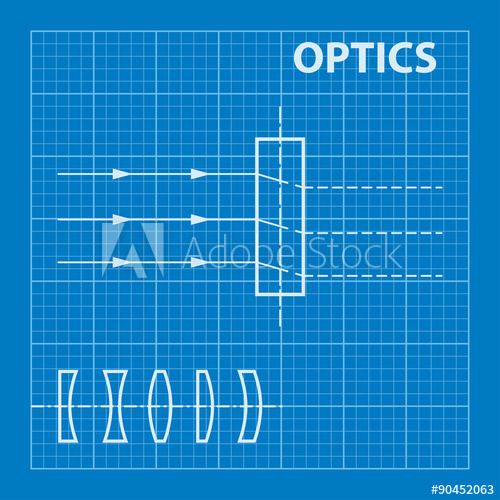 OPTICS

Adobe Stock

#90452063