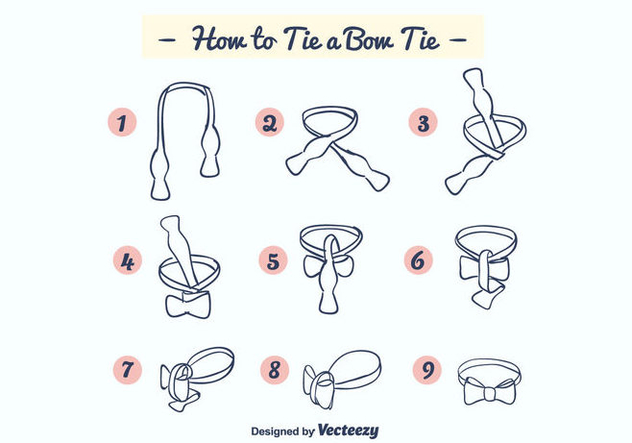 – How to Tie a Bow Tie –

1

2

3

4

5

6

7

8

9

Designed by Vecteezy