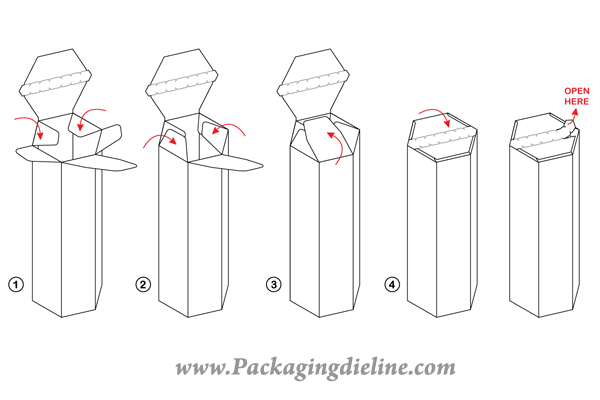 OPEN HERE

1

2

3

4

www.Packagingdieline.com