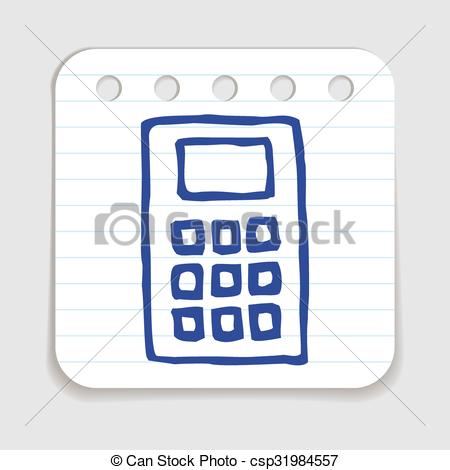 CanStock

© Can Stock Photo - csp31984557