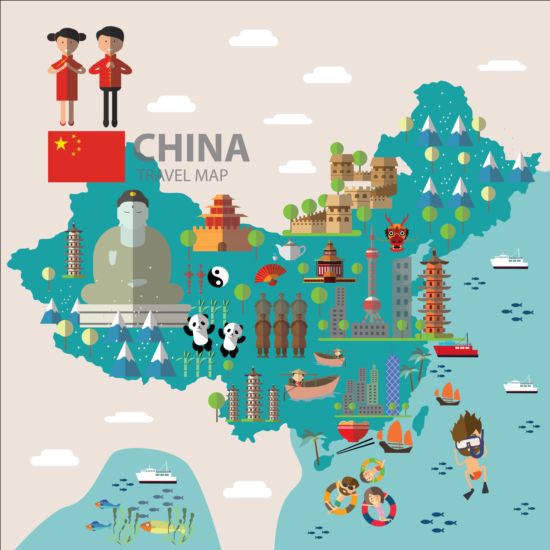 CHINA
TRAVEL MAP