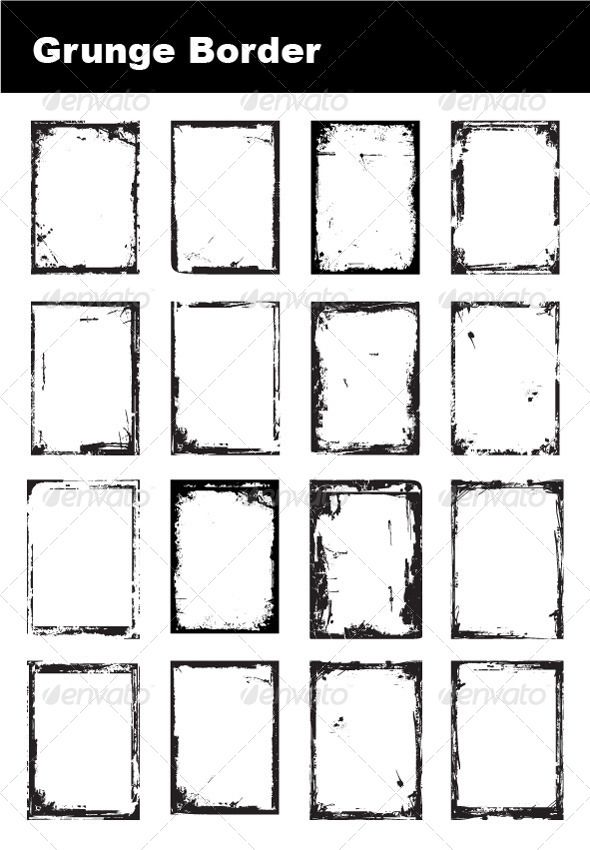 Grunge Border

envato envato envato
envato envato envato
envato envato envato
envato envato envato