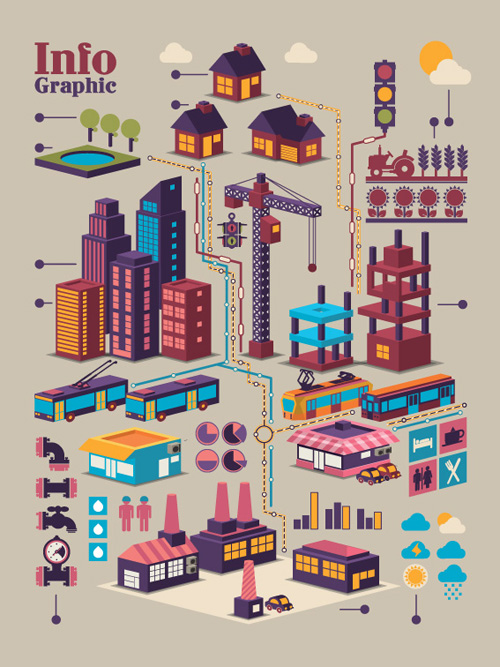 Info
Graphic