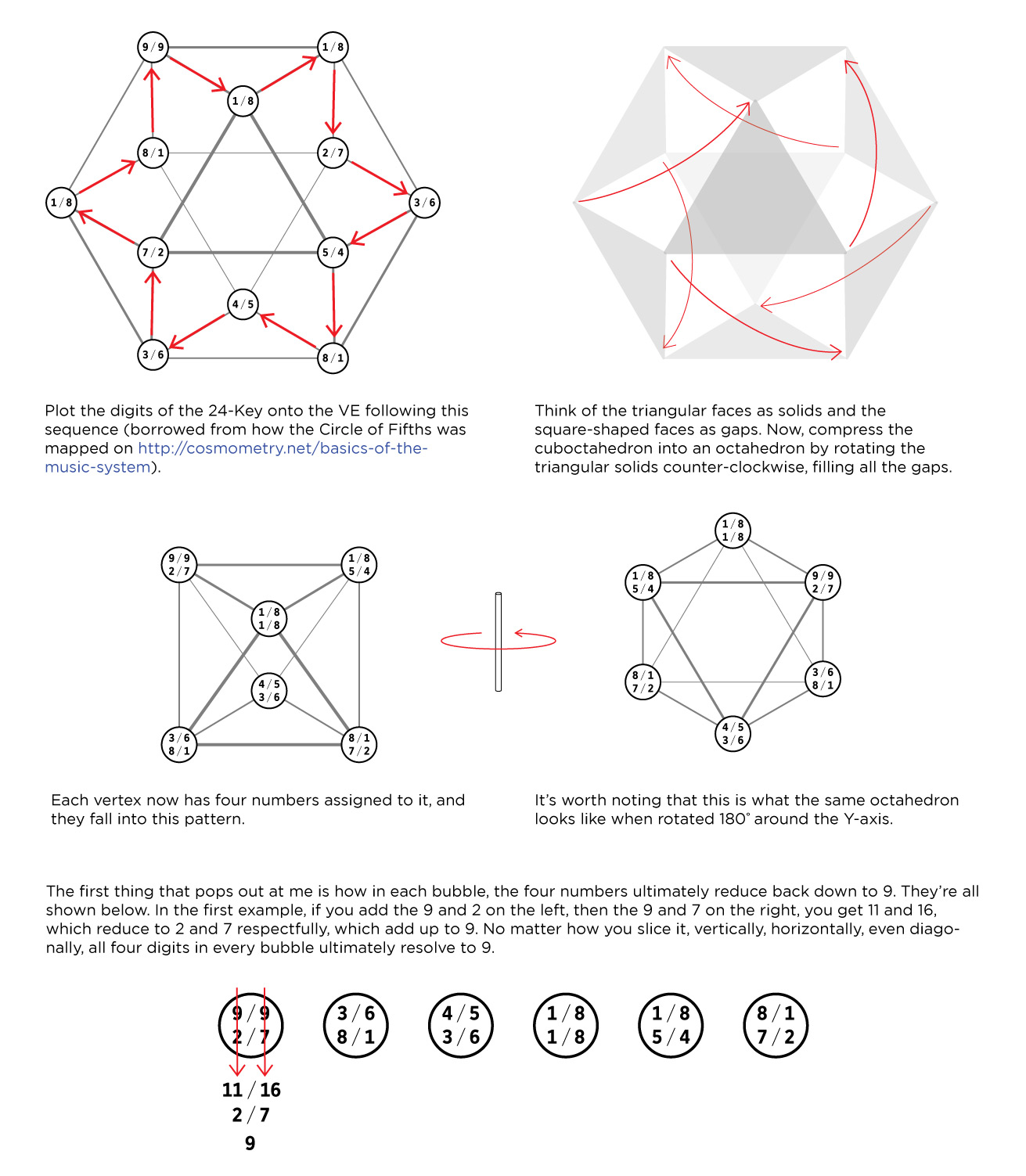 9/9
1/8
1/8
8/1
2/7
1/8
3/6
7/2
5/4
4/5
3/6
8/1

Plot the digits of the 24-Key onto the VE following this sequence (borrowed from how the Circle of Fifths was mapped on http://cosmometry.net/basics-of-the-music-system).

Think of the triangular faces as solids and the square-shaped faces as gaps. Now, compress the cuboctahedron into an octahedron by rotating the triangular solids counter-clockwise, filling all the gaps.

9/9
2/7
1/8
5/4
1/8
1/8
4/5
3/6
3/6
8/1
8/1
7/2

1/8
1/8
1/8
5/4
9/9
2/7
8/1
7/2
3/6
8/1
4/5
3/6

Each vertex now has four numbers assigned to it, and they fall into this pattern.

It's worth noting that this is what the same octahedron looks like when rotated 180° around the Y-axis.

The first thing that pops out at me is how in each bubble, the four numbers ultimately reduce back down to 9. They're all shown below. In the first example, if you add the 9 and 2 on the left, then the 9 and 7 on the right, you get 11 and 16, which reduce to 2 and 7 respectfully, which add up to 9. No matter how you slice it, vertically, horizontally, even diagonally, all four digits in every bubble ultimately resolve to 9.

9/9
2/7
3/6
8/1
4/5
3/6
1/8
1/8
1/8
5/4
8/1
7/2

11/16
2/7
9