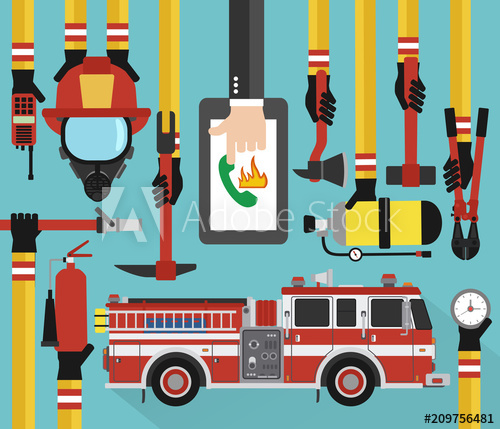 Adobe Stock
#209756481