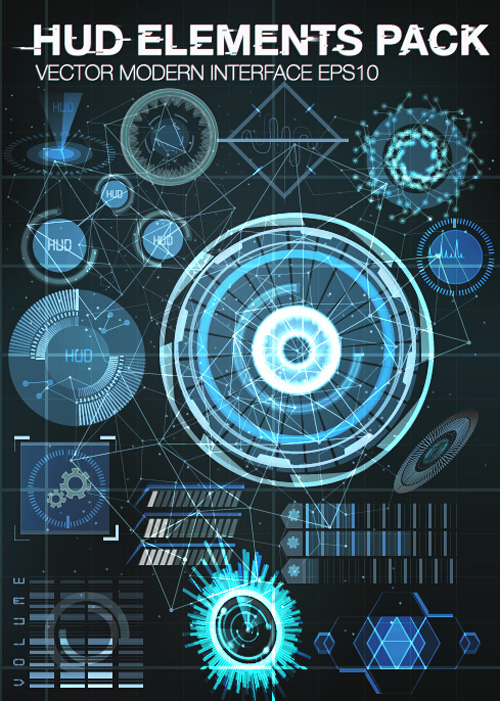 HUD ELEMENTS PACK
VECTOR MODERN INTERFACE EPS10

HUD

HUD

HUD

HUD

HUD

VOLUME