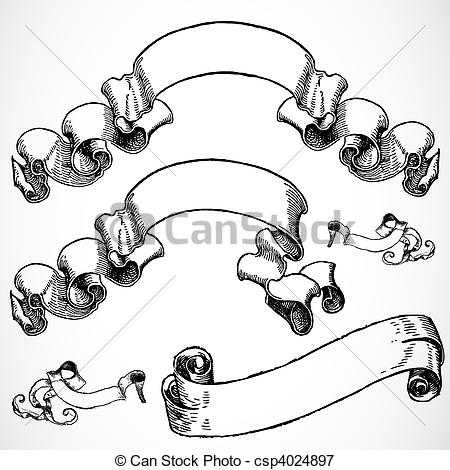 CanStock

© Can Stock Photo - csp4024897