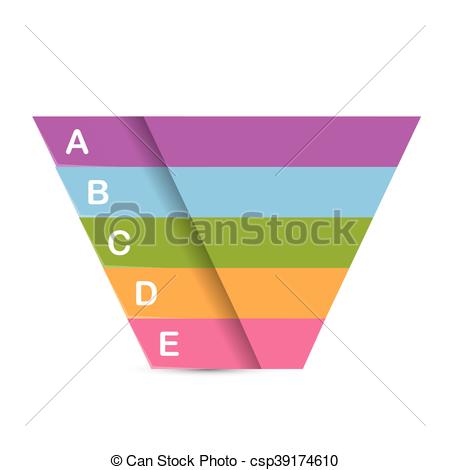 A
B
CanStock
C
D
E

© Can Stock Photo - csp39174610