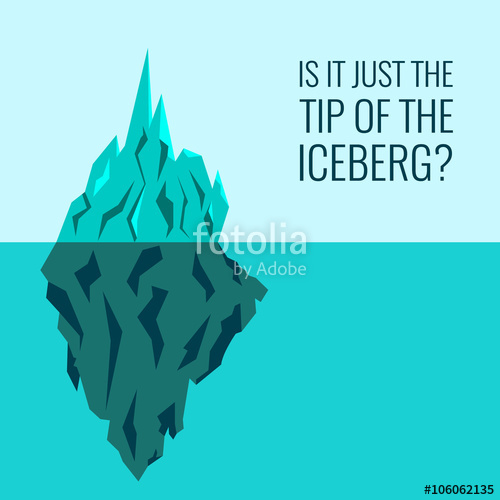 IS IT JUST THE
TIP OF THE
ICEBERG?

fotolia
by Adobe

#106062135