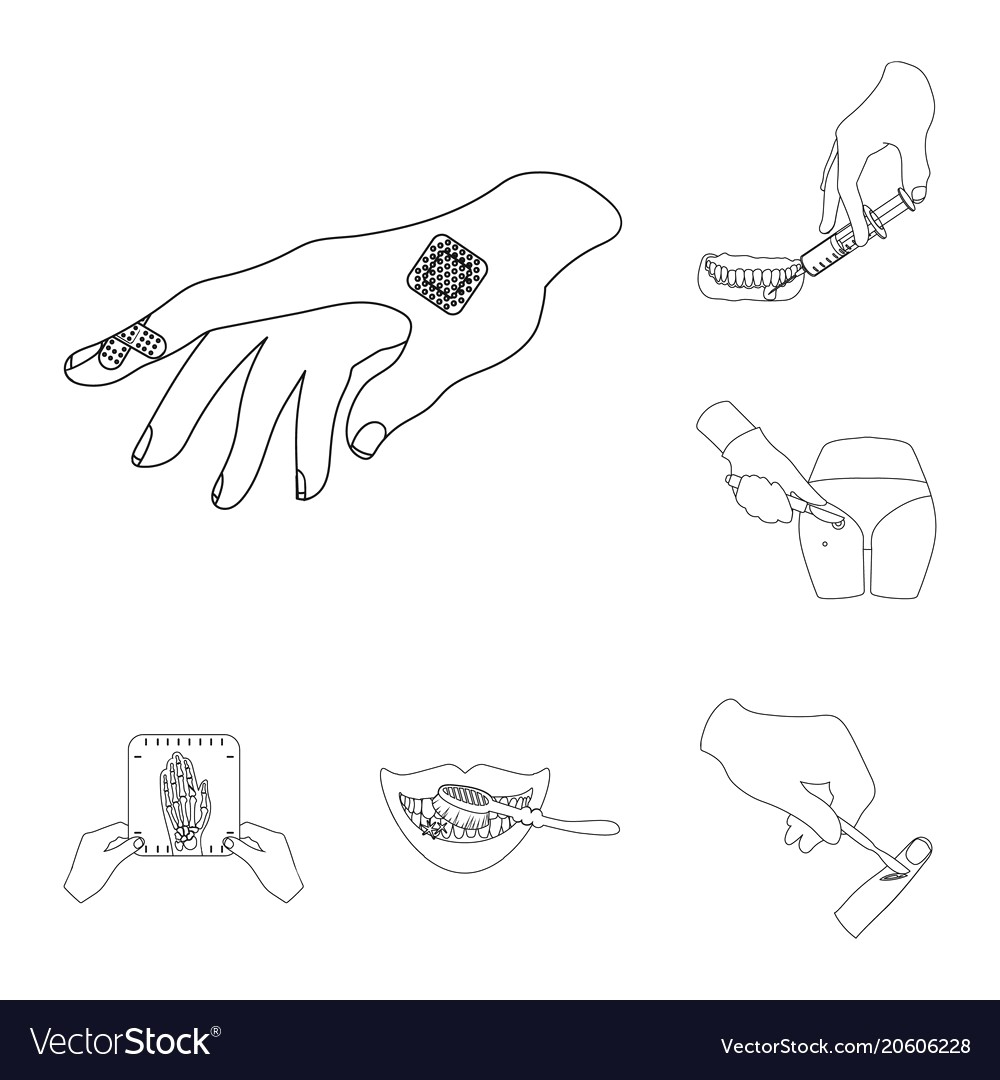 VectorStock®

VectorStock.com/20606228