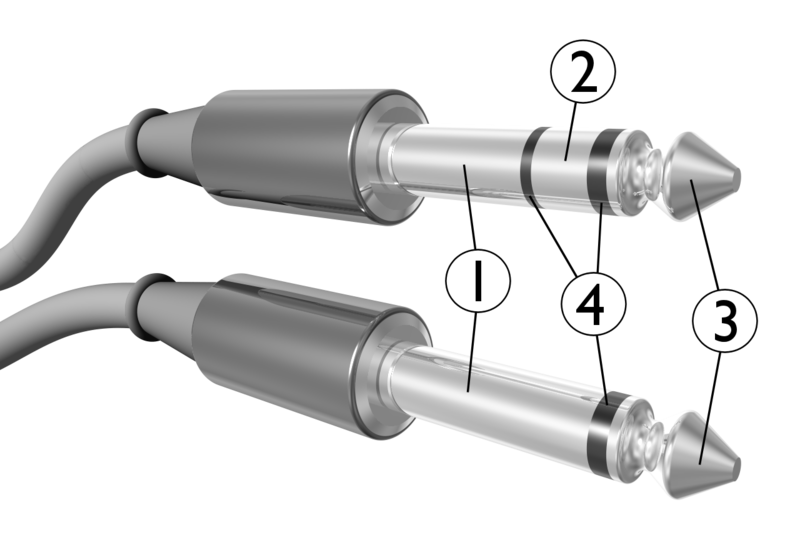 2
1
4
3