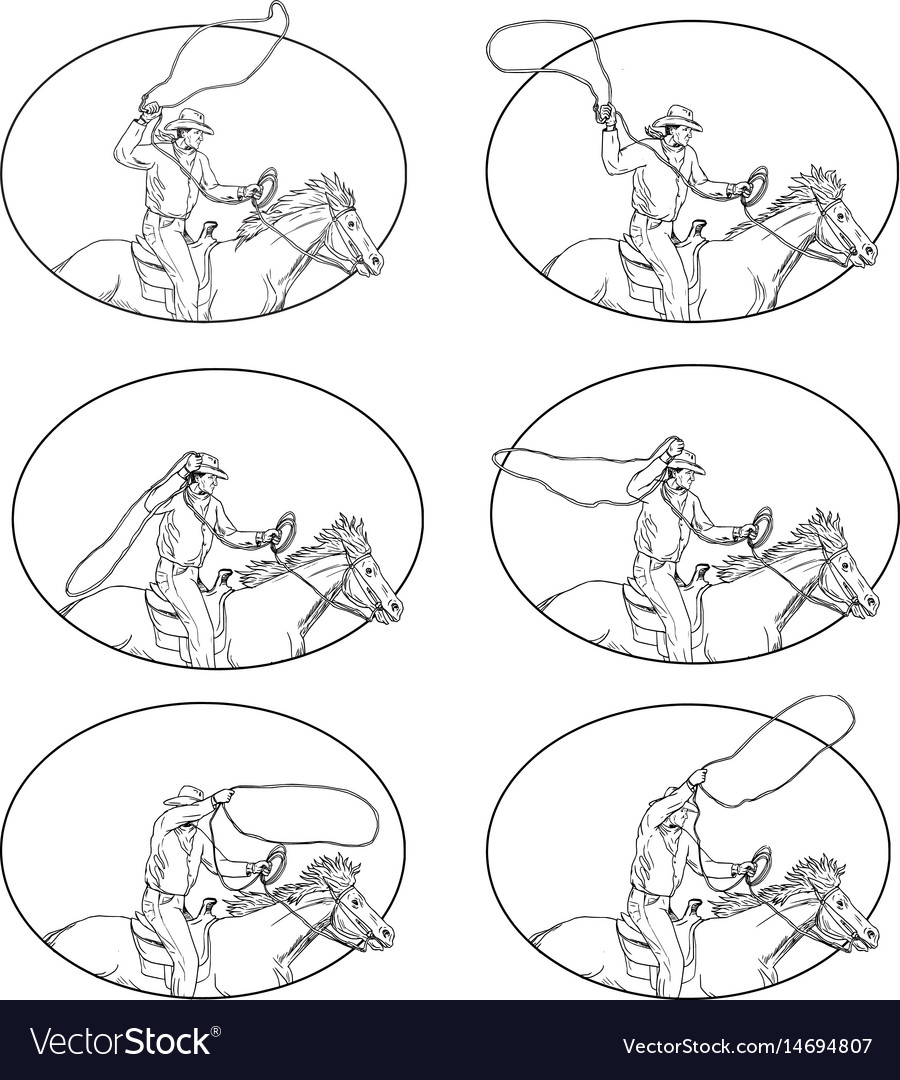 VectorStock®

VectorStock.com/14694807