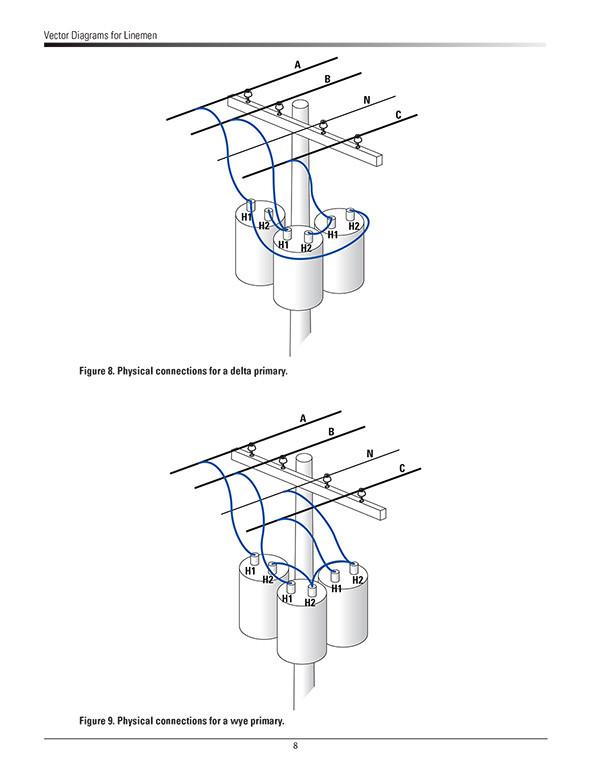 Vector Diagrams for Linemen

A
B
N
C
H1
H2
H1
H2
H1
H2

Figure 8. Physical connections for a delta primary.

A
B
N
C
H1
H2
H1
H2
H1
H2

Figure 9. Physical connections for a wye primary.

8