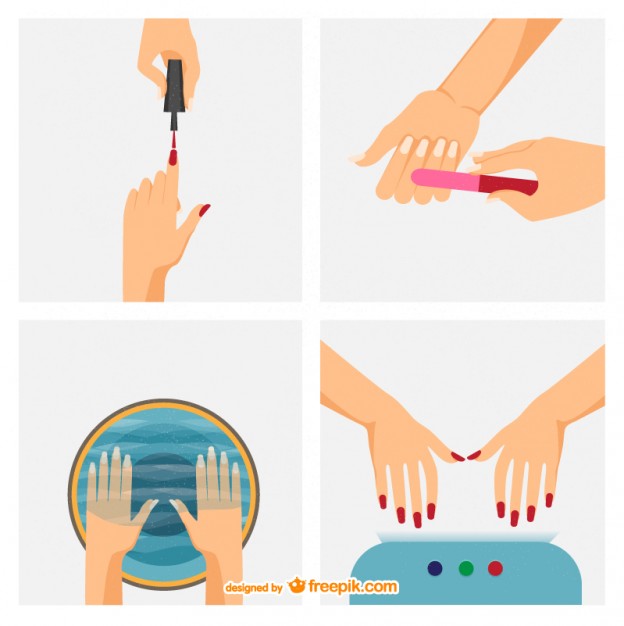 designed by freepik.com