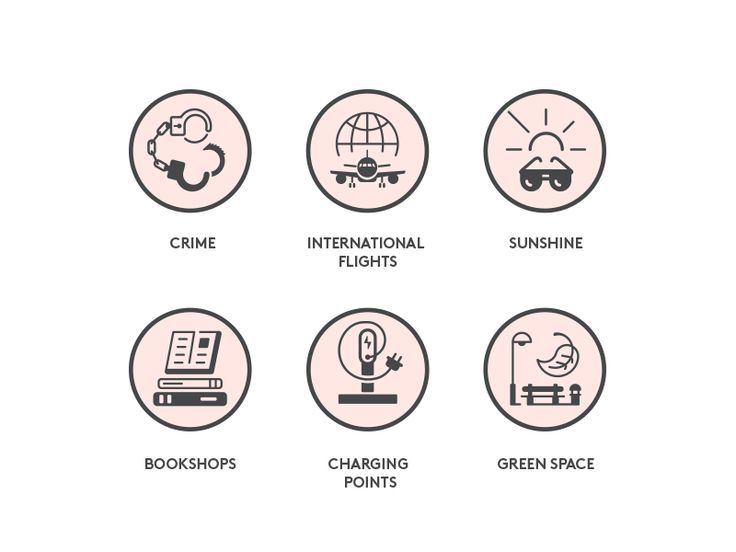 CRIME

INTERNATIONAL FLIGHTS

SUNSHINE

BOOKSHOPS

CHARGING POINTS

GREEN SPACE