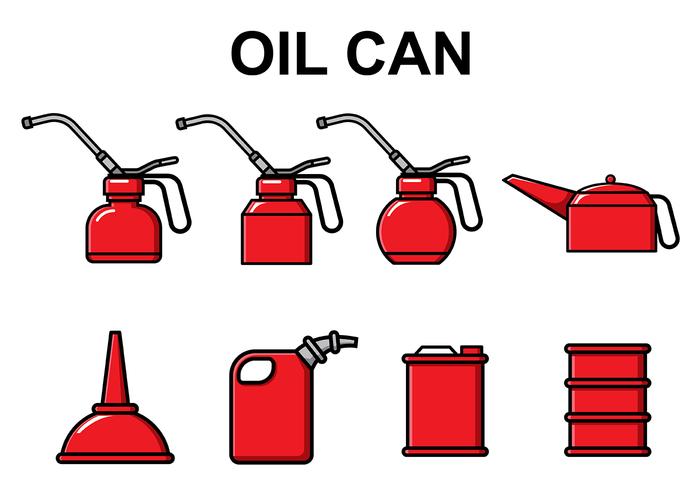 OIL CAN