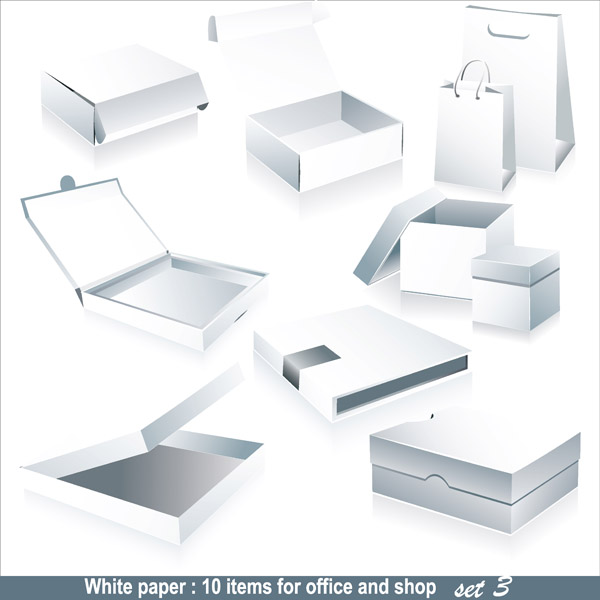 White paper : 10 items for office and shop set 3