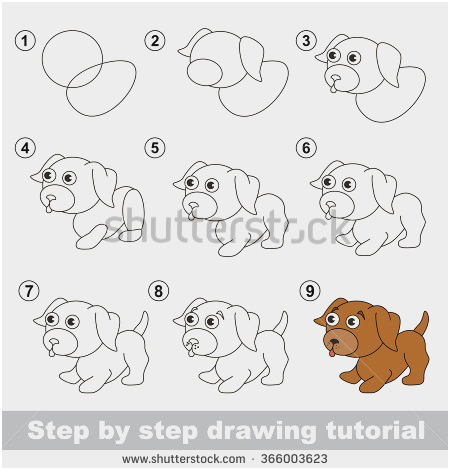 1
2
3
4
5
6
shutterstock
7
8
9
Step by step drawing tutorial
www.shutterstock.com · 366003623