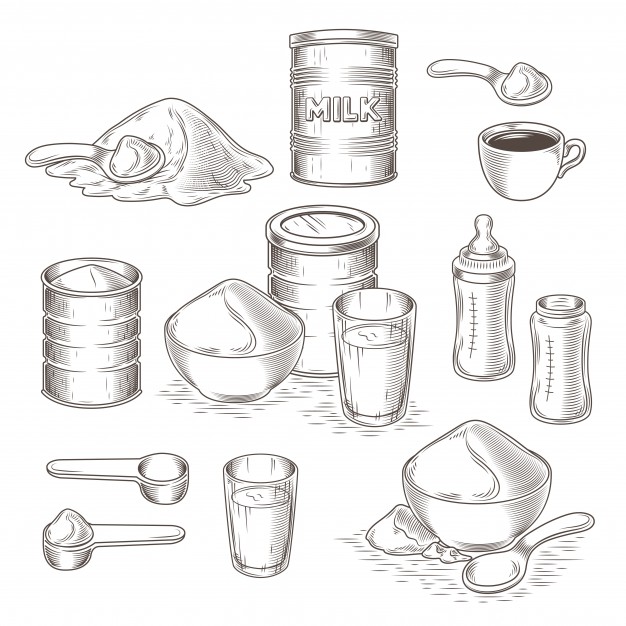 MILK