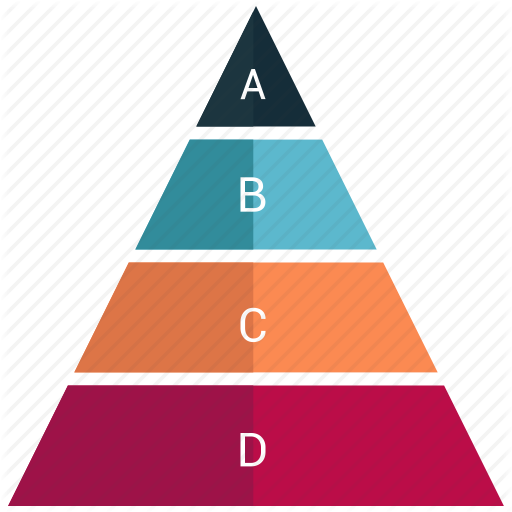 A

B

C

D