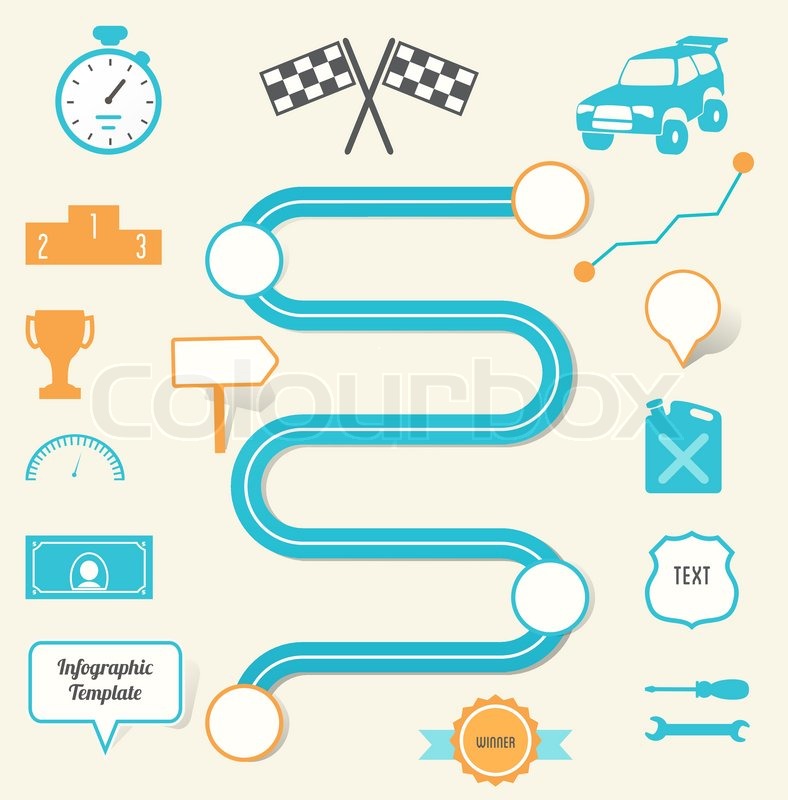 2 1 3

colourbox

TEXT

Infographic Template

WINNER