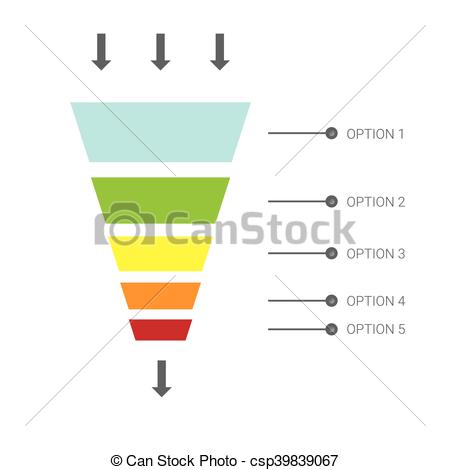 OPTION 1
OPTION 2
CanStock
OPTION 3
OPTION 4
OPTION 5

© Can Stock Photo - csp39839067