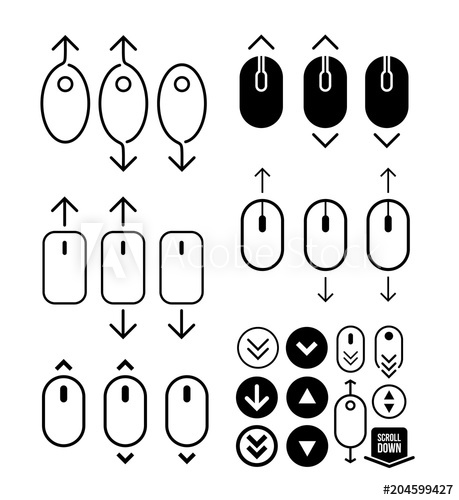 Adobe Stock

SCROLL DOWN

#204599427