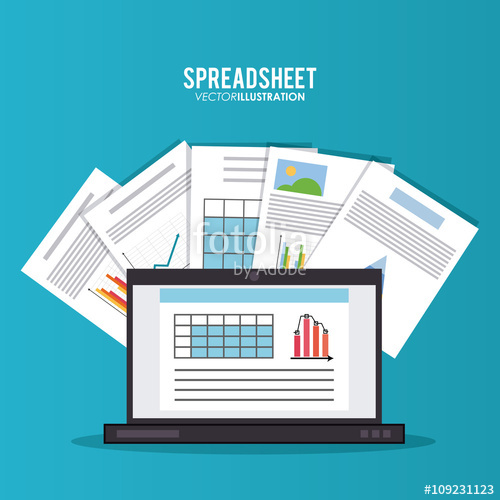 SPREADSHEET
VECTORILLUSTRATION

fotolia
by Adobe

#109231123