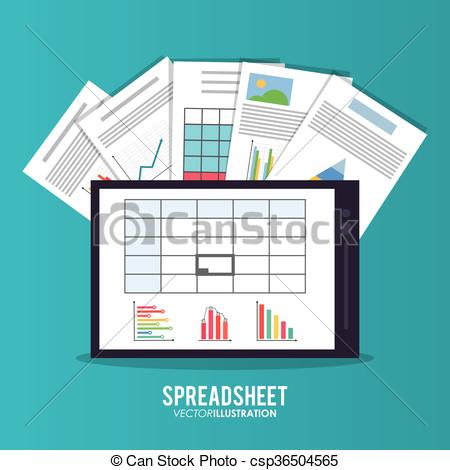 CanStock

SPREADSHEET
VECTORILLUSTRATION

© Can Stock Photo - csp36504565