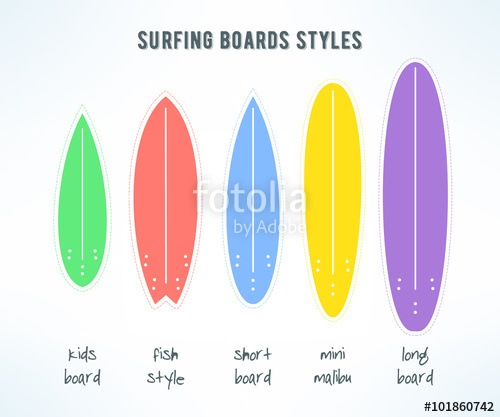 SURFING BOARDS STYLES

fotolia by Adobe

kids board

fish style

short board

mini malibu

long board

#101860742